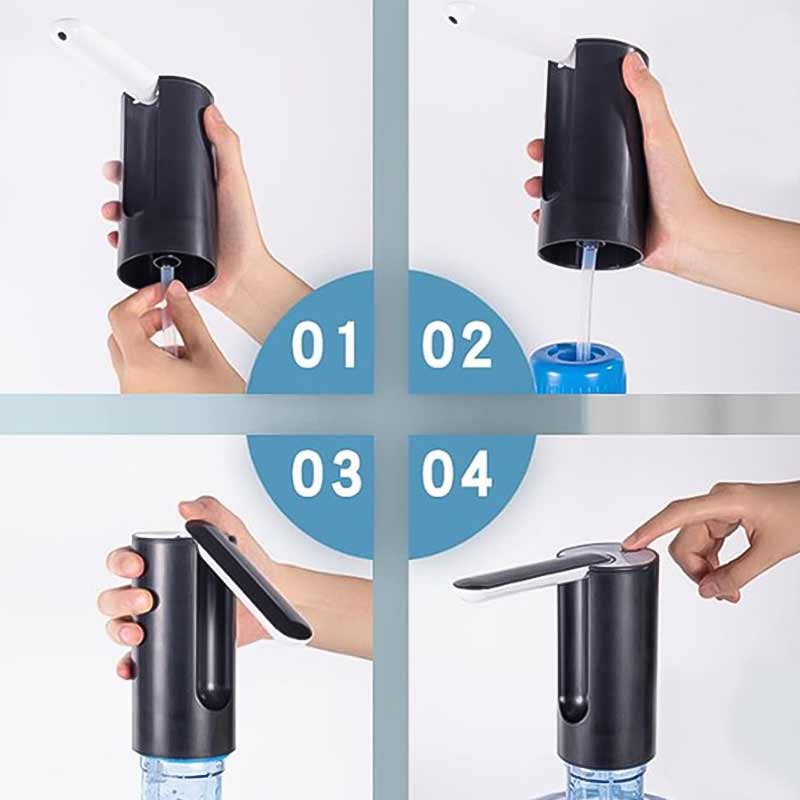 01

02

03

04