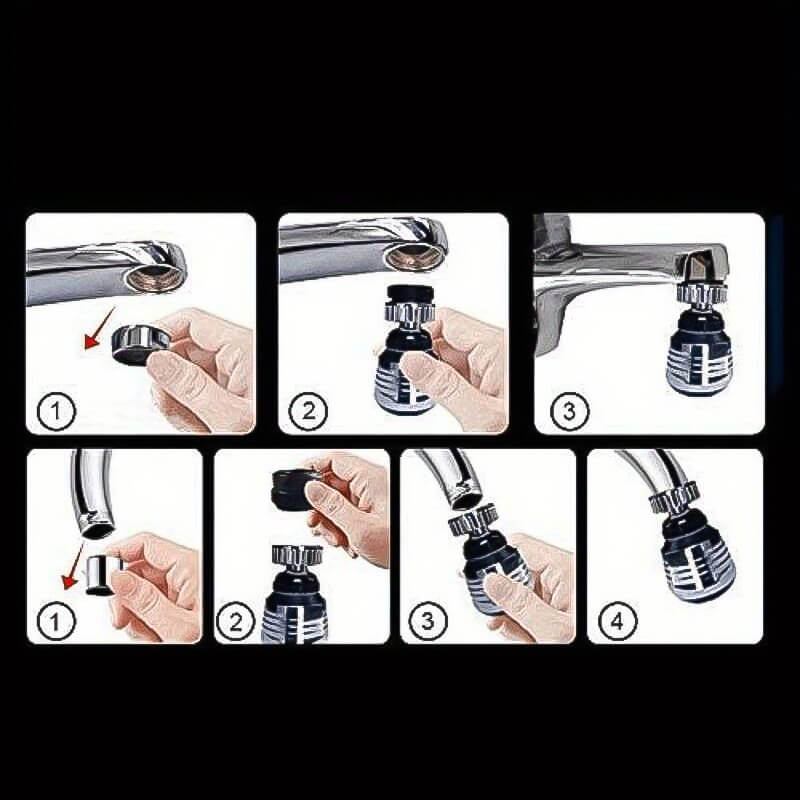 1

2

3

1

2

3

4