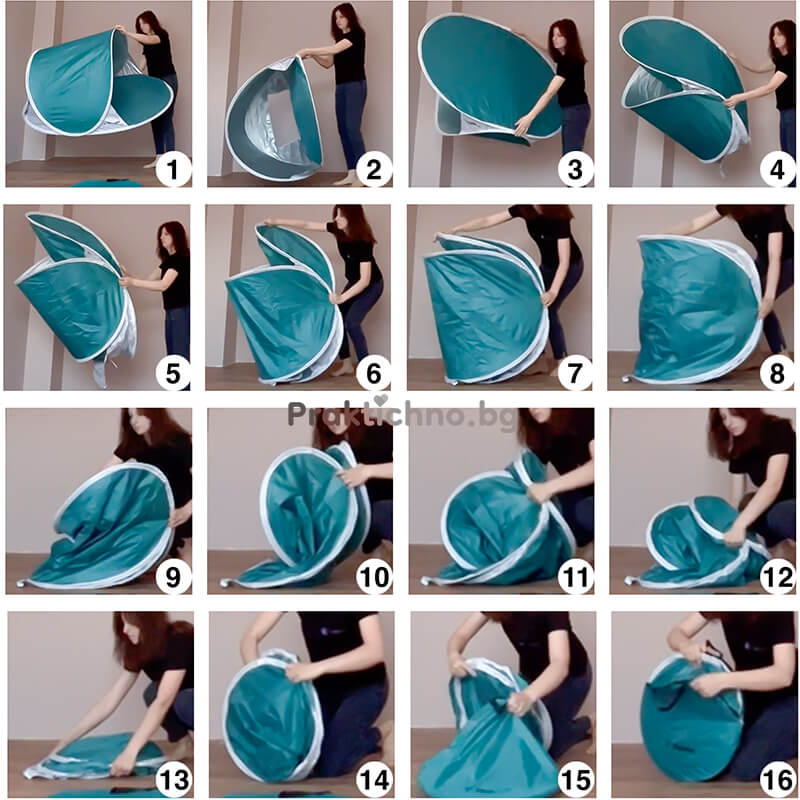 1
2
3
4
5
6
7
8
Praktichno.bg
9
10
11
12
13
14
15
16