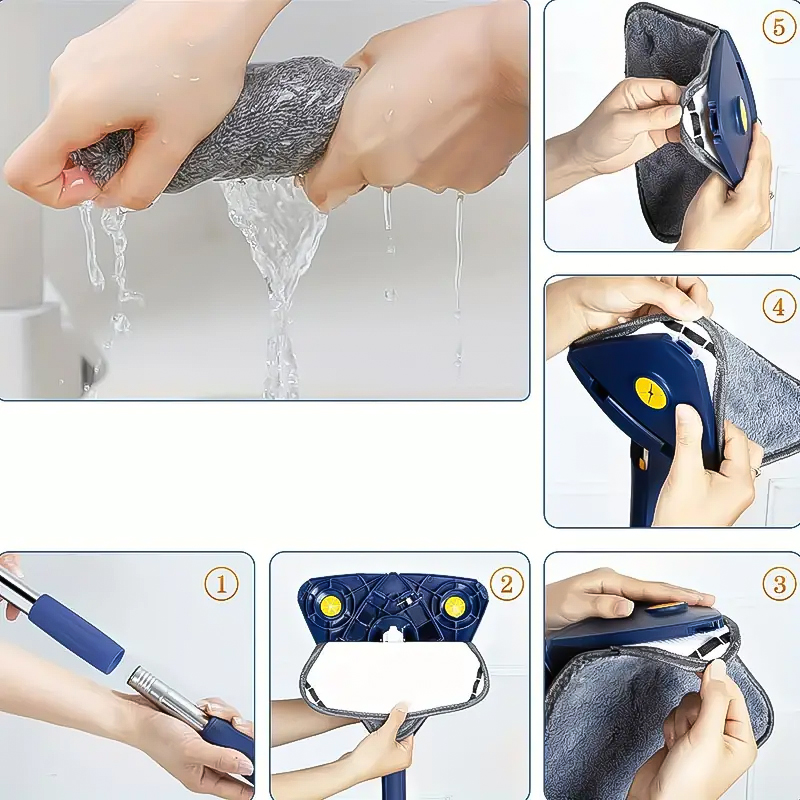 ⑤

④

①

②

③